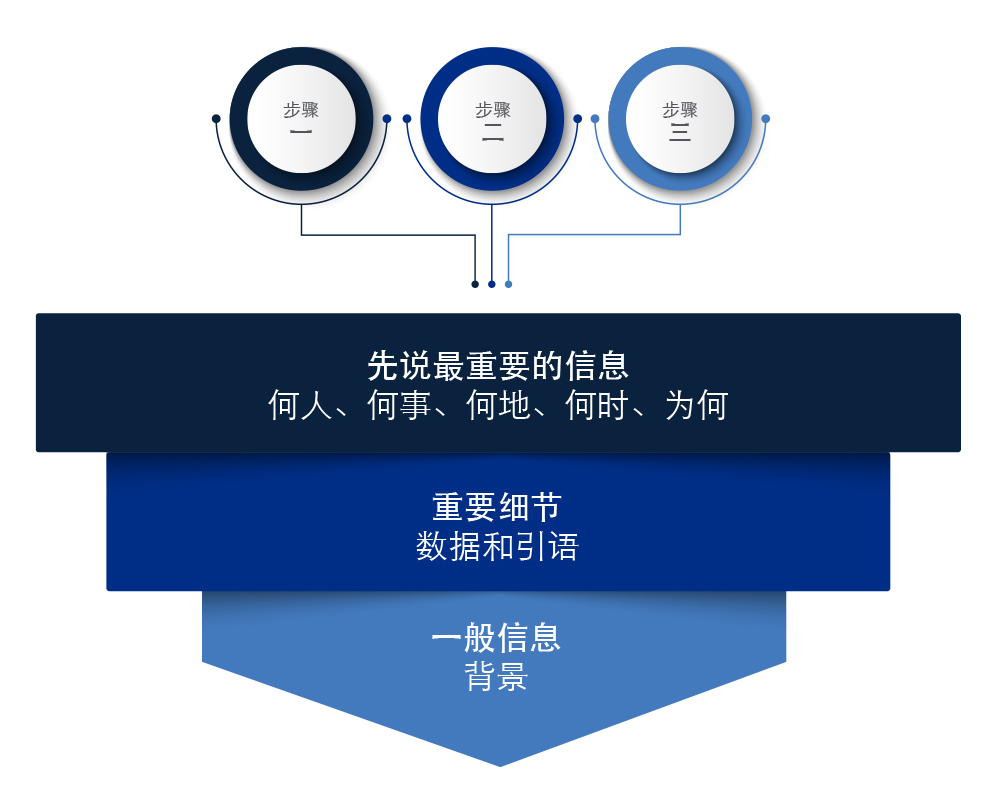 步骤
一

步骤
二

步骤
三

先说最重要的信息
何人、何事、何地、何时、为何

重要细节
数据和引语

一般信息
背景